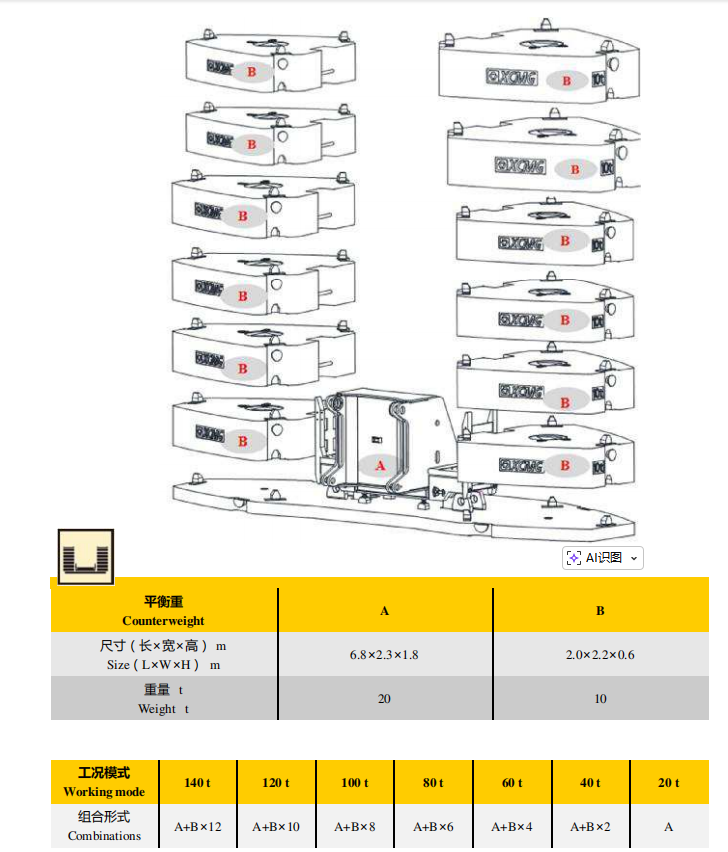 XCMG B
XCMG B
XCMG B
XCMG B
XCMG B
XCMG B
XCMG B
XCMG B
XCMG B
XCMG B
XCMG B
XCMG B
A

AI识图

| 平衡重 Counterweight | A | B |
|---|---|---|
| 尺寸（长×宽×高） m Size（L×W×H） m | 6.8×2.3×1.8 | 2.0×2.2×0.6 |
| 重量 t Weight t | 20 | 10 |

| 工况模式 Working mode | 140 t | 120 t | 100 t | 80 t | 60 t | 40 t | 20 t |
|---|---|---|---|---|---|---|---|
| 组合形式 Combinations | A+B×12 | A+B×10 | A+B×8 | A+B×6 | A+B×4 | A+B×2 | A |