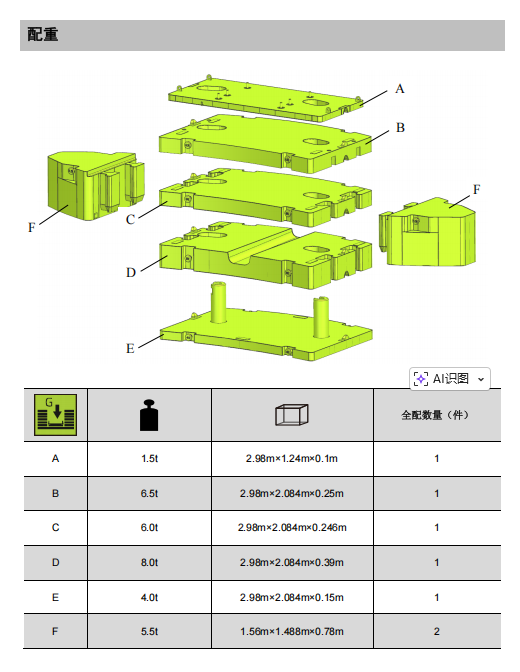 配重

A

B

F

F

C

D

E

AI识图

| G | | | 全配数量（件） |
|---|---|---|---|
| A | 1.5t | 2.98m×1.24m×0.1m | 1 |
| B | 6.5t | 2.98m×2.084m×0.25m | 1 |
| C | 6.0t | 2.98m×2.084m×0.246m | 1 |
| D | 8.0t | 2.98m×2.084m×0.39m | 1 |
| E | 4.0t | 2.98m×2.084m×0.15m | 1 |
| F | 5.5t | 1.56m×1.488m×0.78m | 2 |