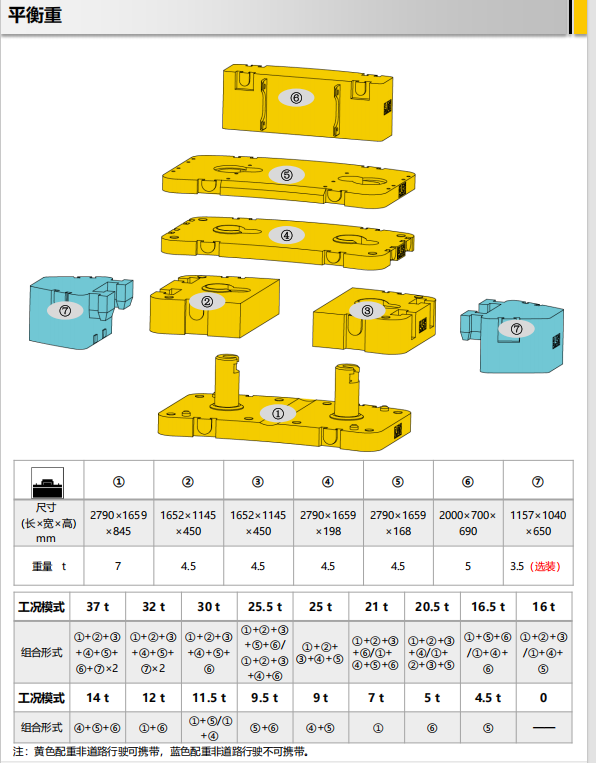 平衡重

⑥

⑤

④

⑦

②

③

⑦

①

|  | ① | ② | ③ | ④ | ⑤ | ⑥ | ⑦ |
|---|---|---|---|---|---|---|---|
| 尺寸 (长×宽×高) mm | 2790×1659×845 | 1652×1145×450 | 1652×1145×450 | 2790×1659×198 | 2790×1659×168 | 2000×700×690 | 1157×1040×650 |
| 重量 t | 7 | 4.5 | 4.5 | 4.5 | 4.5 | 5 | 3.5（选装） |

| 工况模式 | 37 t | 32 t | 30 t | 25.5 t | 25 t | 21 t | 20.5 t | 16.5 t | 16 t |
|---|---|---|---|---|---|---|---|---|---|
| 组合形式 | ①+②+③+④+⑤+⑥+⑦×2 | ①+②+③+④+⑤+⑦×2 | ①+②+③+④+⑤+⑥ | ①+②+③+⑤+⑥/①+②+③+④+⑥ | ①+②+③+④+⑤ | ①+②+③+⑥/①+④+⑤+⑥ | ①+②+③+④/①+②+③+⑤ | ①+⑤+⑥/①+④+⑥ | ①+②+③/①+④+⑤ |
| 工况模式 | 14 t | 12 t | 11.5 t | 9.5 t | 9 t | 7 t | 5 t | 4.5 t | 0 |
| 组合形式 | ④+⑤+⑥ | ①+⑥ | ①+⑤/①+④ | ⑤+⑥ | ④+⑤ | ① | ⑥ | ⑤ | —— |

注：黄色配重非道路行驶可携带，蓝色配重非道路行驶不可携带。