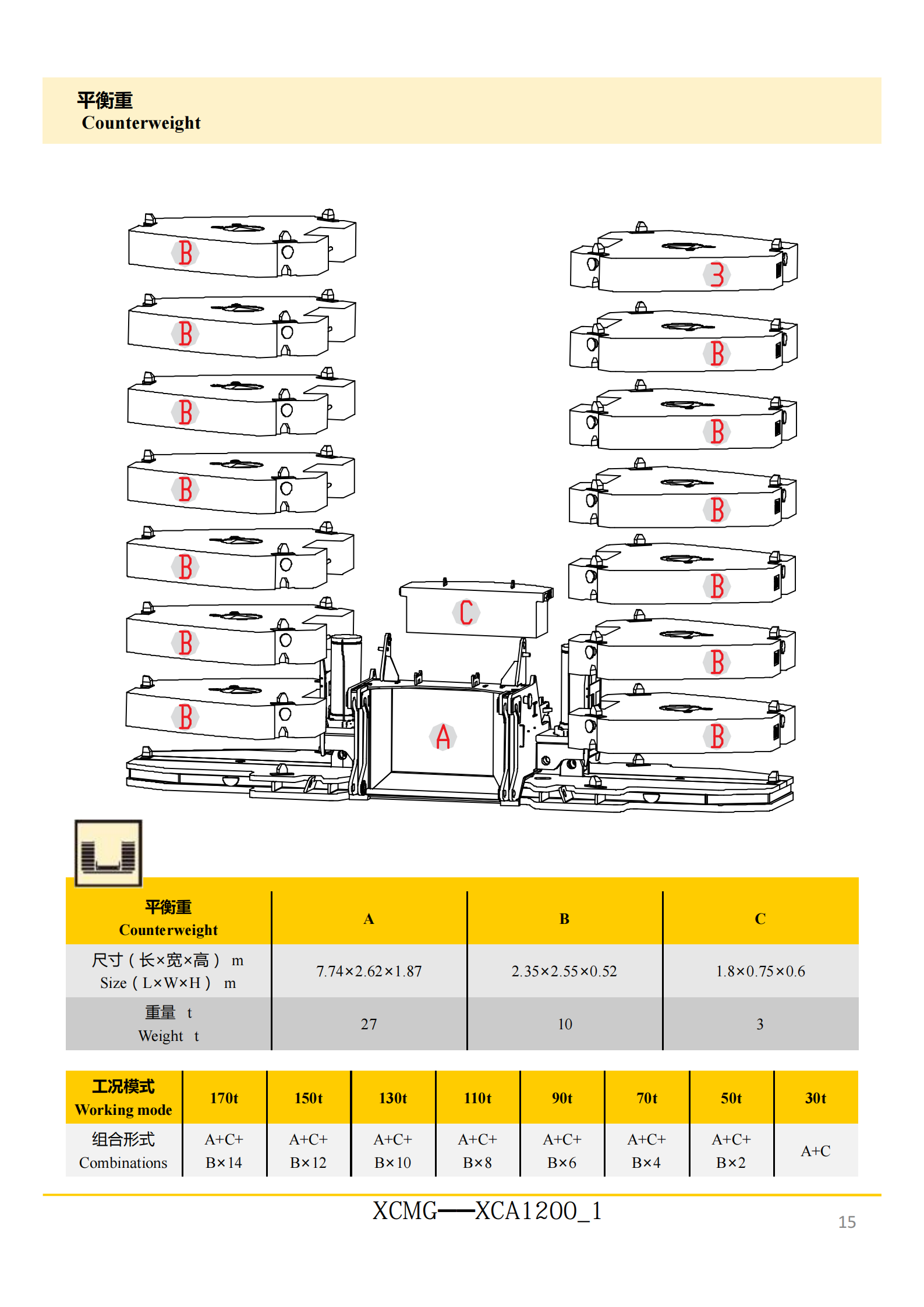 平衡重
Counterweight

B
B
B
B
B
B
B

3
B
B
B
B
B
B

C

A

| 平衡重 Counterweight | A | B | C |
|---|---|---|---|
| 尺寸（长×宽×高） m Size（L×W×H） m | 7.74×2.62×1.87 | 2.35×2.55×0.52 | 1.8×0.75×0.6 |
| 重量 t Weight t | 27 | 10 | 3 |

| 工况模式 Working mode | 170t | 150t | 130t | 110t | 90t | 70t | 50t | 30t |
|---|---|---|---|---|---|---|---|---|
| 组合形式 Combinations | A+C+ B×14 | A+C+ B×12 | A+C+ B×10 | A+C+ B×8 | A+C+ B×6 | A+C+ B×4 | A+C+ B×2 | A+C |

XCMG—XCA1200_1

15