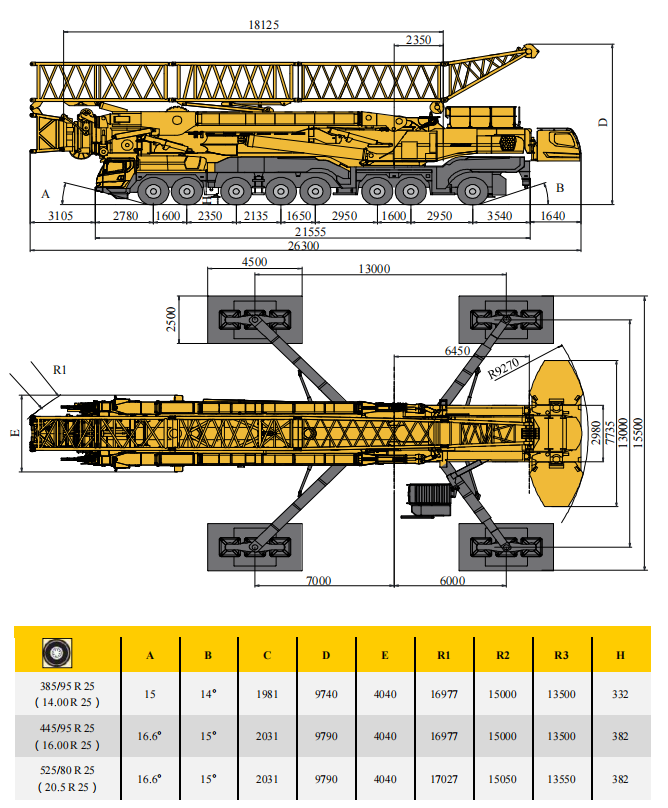 18125
2350
D
A
B
3105 2780 1600 2350 2135 1650 2950 1600 2950 3540 1640
21555
26300

4500
13000
2500
6450
R9270
R1
E
2980
7735
13000
15500
7000
6000

|  | A | B | C | D | E | R1 | R2 | R3 | H |
|---|---|---|---|---|---|---|---|---|---|
| 385/95 R 25 ( 14.00 R 25 ) | 15 | 14° | 1981 | 9740 | 4040 | 16977 | 15000 | 13500 | 332 |
| 445/95 R 25 ( 16.00 R 25 ) | 16.6° | 15° | 2031 | 9790 | 4040 | 16977 | 15000 | 13500 | 382 |
| 525/80 R 25 ( 20.5 R 25 ) | 16.6° | 15° | 2031 | 9790 | 4040 | 17027 | 15050 | 13550 | 382 |