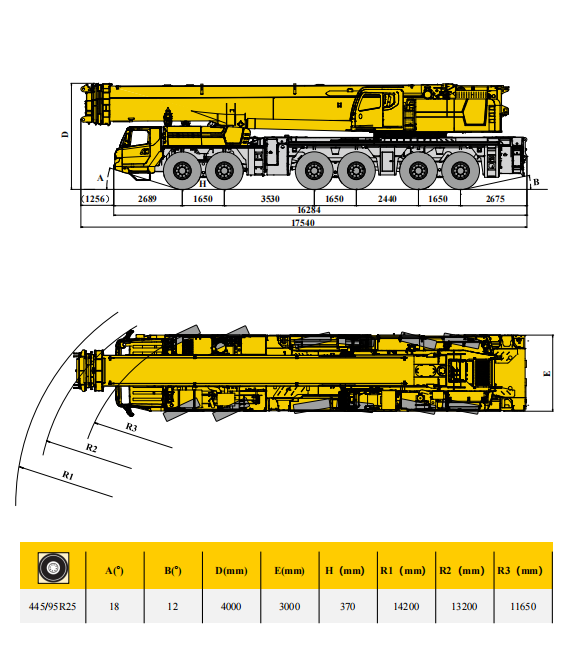 D

A

H

B

(1256) 2689 1650 3530 1650 2440 1650 2675

16284

17540

E

R3

R2

R1

|  | A(°) | B(°) | D(mm) | E(mm) | H (mm) | R1 (mm) | R2 (mm) | R3 (mm) |
|---|---|---|---|---|---|---|---|---|
| 445/95R25 | 18 | 12 | 4000 | 3000 | 370 | 14200 | 13200 | 11650 |