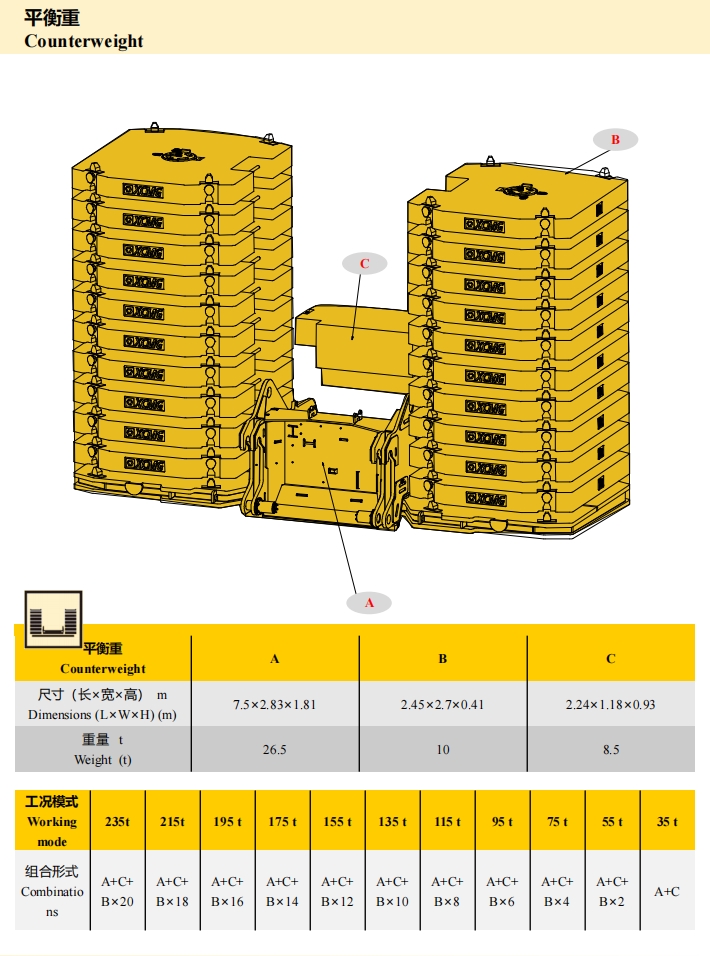 平衡重
Counterweight

B

C

A

| 平衡重 Counterweight | A | B | C |
|---|---|---|---|
| 尺寸（长×宽×高） m Dimensions (L×W×H) (m) | 7.5×2.83×1.81 | 2.45×2.7×0.41 | 2.24×1.18×0.93 |
| 重量 t Weight (t) | 26.5 | 10 | 8.5 |

| 工况模式 Working mode | 235t | 215t | 195 t | 175 t | 155 t | 135 t | 115 t | 95 t | 75 t | 55 t | 35 t |
|---|---|---|---|---|---|---|---|---|---|---|---|
| 组合形式 Combinations | A+C+ B×20 | A+C+ B×18 | A+C+ B×16 | A+C+ B×14 | A+C+ B×12 | A+C+ B×10 | A+C+ B×8 | A+C+ B×6 | A+C+ B×4 | A+C+ B×2 | A+C |