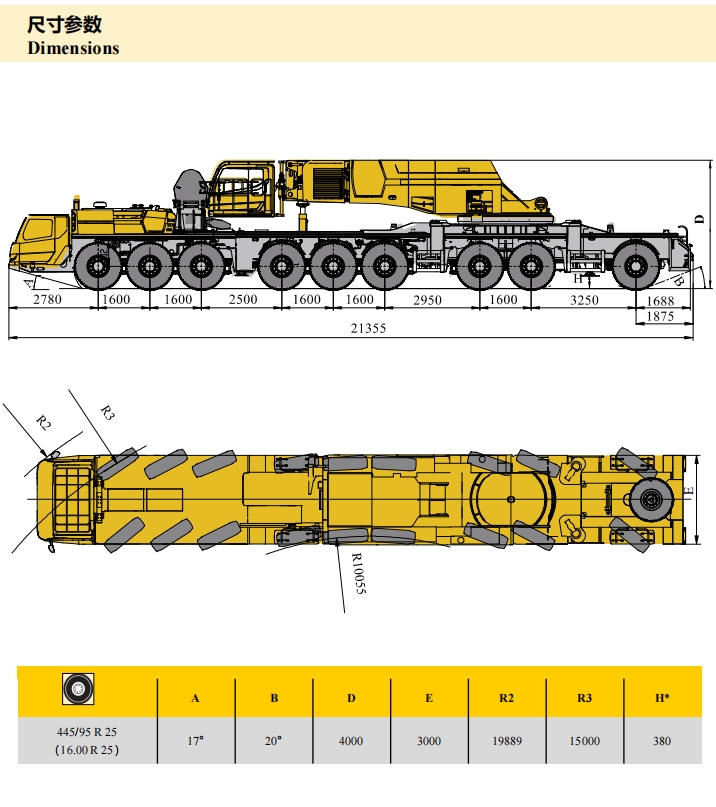 尺寸参数
Dimensions

D
A
H
B
2780 1600 1600 2500 1600 1600 2950 1600 3250 1688
1875
21355

R2
R3
E
R10055

|  | A | B | D | E | R2 | R3 | H* |
|---|---|---|---|---|---|---|---|
| 445/95 R 25 (16.00 R 25) | 17° | 20° | 4000 | 3000 | 19889 | 15000 | 380 |