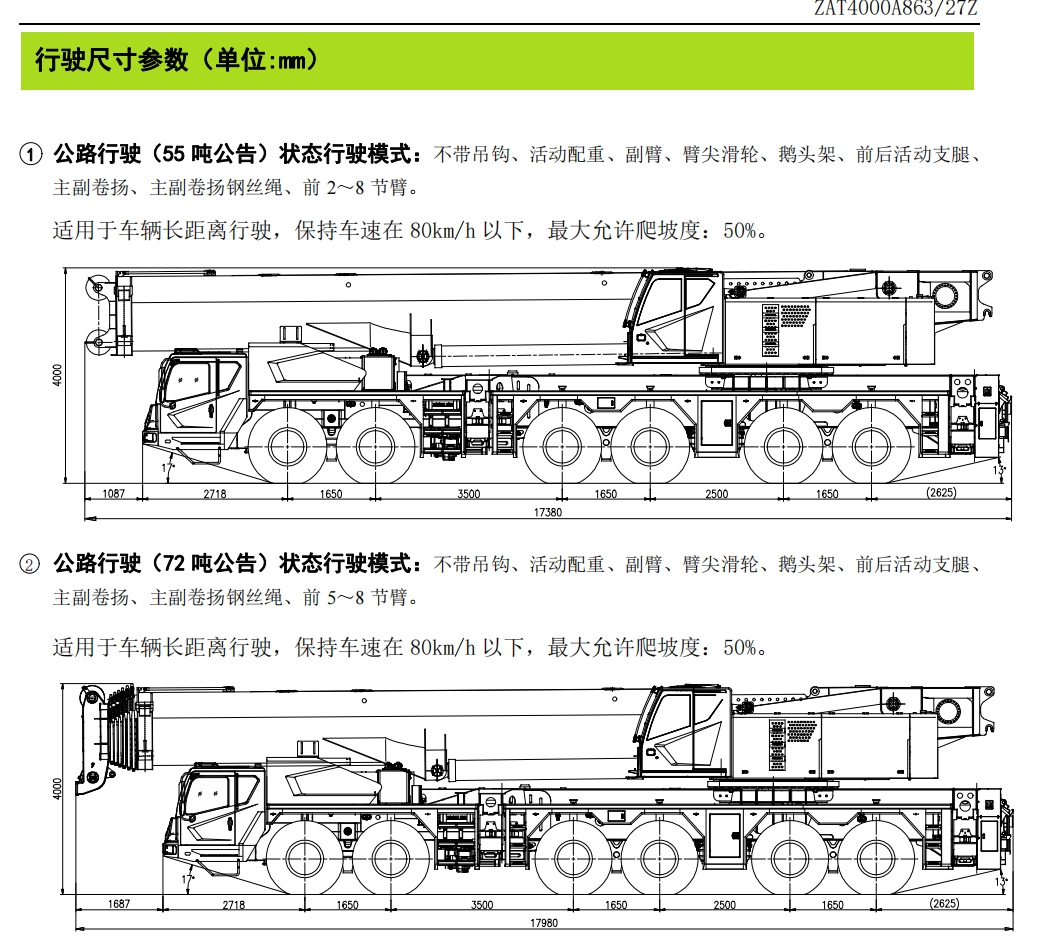 ZAT4000A863/27Z

行驶尺寸参数（单位:mm）

① 公路行驶（55 吨公告）状态行驶模式：不带吊钩、活动配重、副臂、臂尖滑轮、鹅头架、前后活动支腿、主副卷扬、主副卷扬钢丝绳、前 2~8 节臂。

适用于车辆长距离行驶，保持车速在 80km/h 以下，最大允许爬坡度：50%。

4000
17°
13°
1087 2718 1650 3500 1650 2500 1650 (2625)
17380

② 公路行驶（72 吨公告）状态行驶模式：不带吊钩、活动配重、副臂、臂尖滑轮、鹅头架、前后活动支腿、主副卷扬、主副卷扬钢丝绳、前 5~8 节臂。

适用于车辆长距离行驶，保持车速在 80km/h 以下，最大允许爬坡度：50%。

4000
17°
13°
1687 2718 1650 3500 1650 2500 1650 (2625)
17980