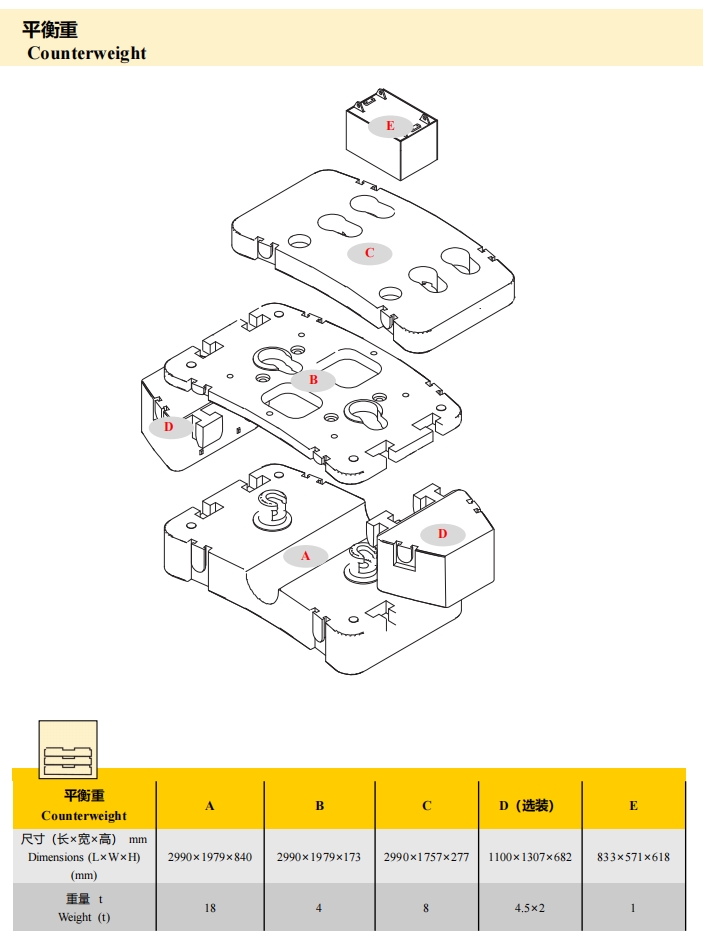 平衡重
Counterweight

E

C

B

D

D

A

| 平衡重 Counterweight | A | B | C | D（选装） | E |
|---|---|---|---|---|---|
| 尺寸（长×宽×高） mm Dimensions (L×W×H) (mm) | 2990×1979×840 | 2990×1979×173 | 2990×1757×277 | 1100×1307×682 | 833×571×618 |
| 重量 t Weight (t) | 18 | 4 | 8 | 4.5×2 | 1 |