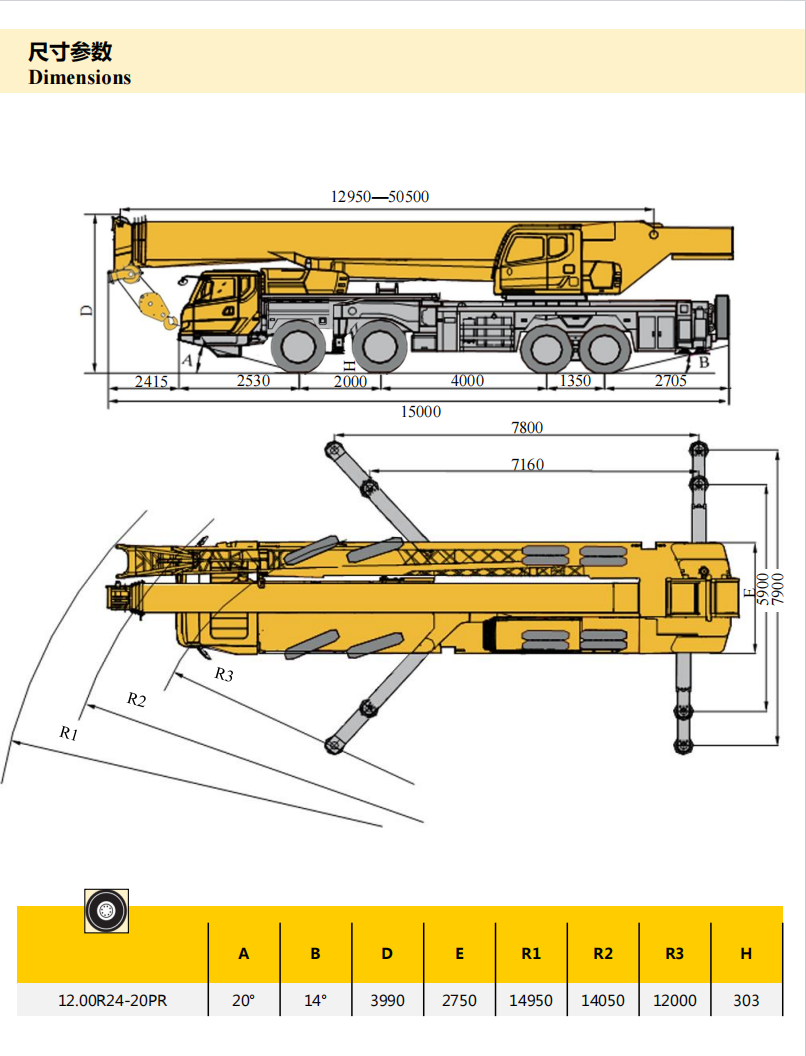 尺寸参数
Dimensions

12950—50500

D

A

H

B

2415 2530 2000 4000 1350 2705

15000

7800

7160

E 5900 7900

R3

R2

R1

| | A | B | D | E | R1 | R2 | R3 | H |
|---|---|---|---|---|---|---|---|---|
| 12.00R24-20PR | 20° | 14° | 3990 | 2750 | 14950 | 14050 | 12000 | 303 |